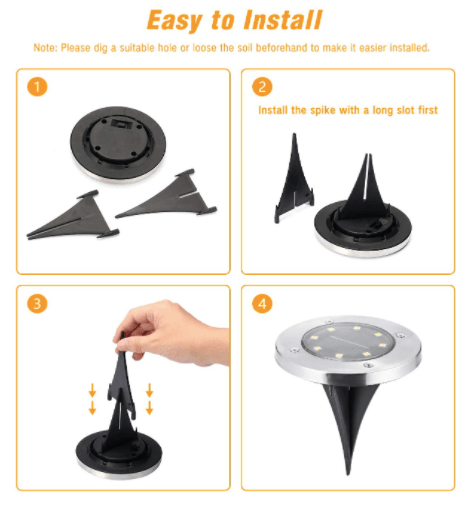 Easy to Install

Note: Please dig a suitable hole or loose the soil beforehand to make it easier installed.

1

2

Install the spike with a long slot first

3

4